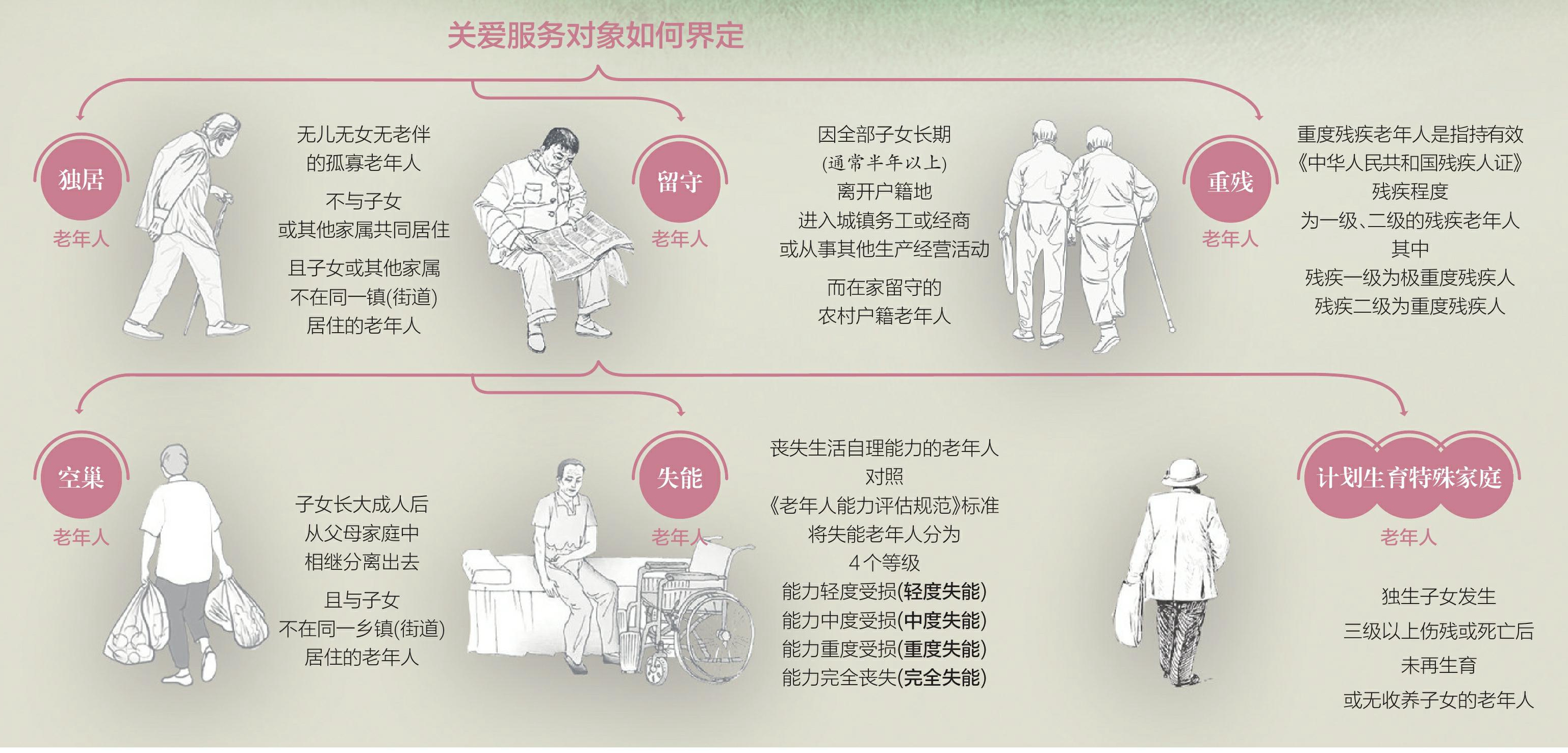 关爱服务对象如何界定

独居
老年人

无儿无女无老伴
的孤寡老年人
不与子女
或其他家属共同居住
且子女或其他家属
不在同一镇(街道)
居住的老年人

留守
老年人

因全部子女长期
(通常半年以上)
离开户籍地
进入城镇务工或经商
或从事其他生产经营活动
而在家留守的
农村户籍老年人

重残
老年人

重度残疾老年人是指持有效
《中华人民共和国残疾人证》
残疾程度
为一级、二级的残疾老年人
其中
残疾一级为极重度残疾人
残疾二级为重度残疾人

空巢
老年人

子女长大成人后
从父母家庭中
相继分离出去
且与子女
不在同一乡镇(街道)
居住的老年人

失能
老年人

丧失生活自理能力的老年人
对照
《老年人能力评估规范》标准
将失能老年人分为
4个等级
能力轻度受损(轻度失能)
能力中度受损(中度失能)
能力重度受损(重度失能)
能力完全丧失(完全失能)

计划生育特殊家庭
老年人

独生子女发生
三级以上伤残或死亡后
未再生育
或无收养子女的老年人